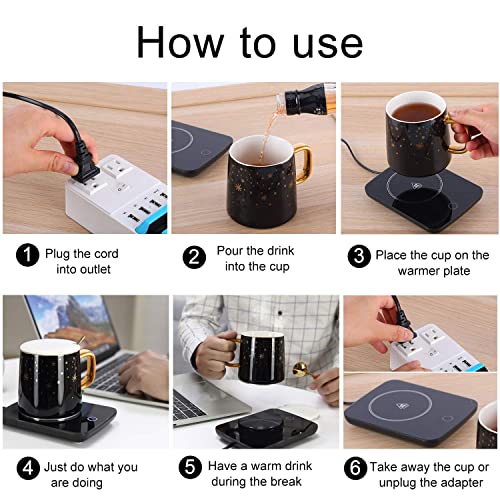 How to use

1 Plug the cord into outlet

2 Pour the drink into the cup

3 Place the cup on the warmer plate

4 Just do what you are doing

5 Have a warm drink during the break

6 Take away the cup or unplug the adapter