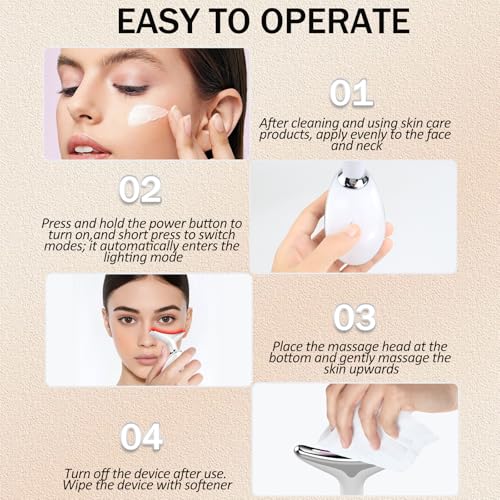 EASY TO OPERATE

01

After cleaning and using skin care products, apply evenly to the face and neck

02

Press and hold the power button to turn on,and short press to switch modes; it automatically enters the lighting mode

03

Place the massage head at the bottom and gently massage the skin upwards

04

Turn off the device after use. Wipe the device with softener