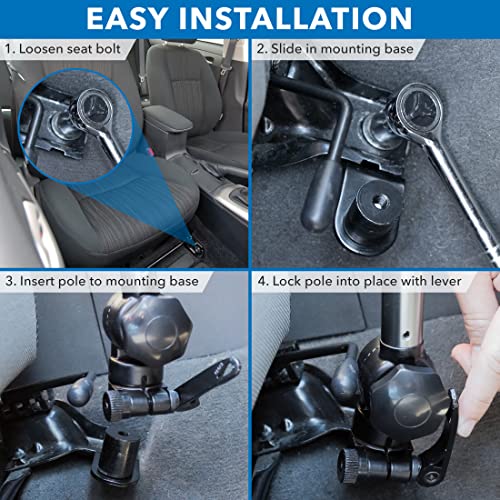 EASY INSTALLATION

1. Loosen seat bolt

2. Slide in mounting base

3. Insert pole to mounting base

4. Lock pole into place with lever