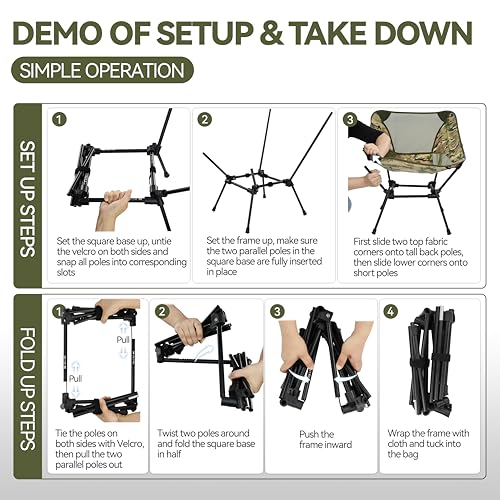 DEMO OF SETUP & TAKE DOWN

SIMPLE OPERATION

SET UP STEPS

1
Set the square base up, untie the velcro on both sides and snap all poles into corresponding slots

2
Set the frame up, make sure the two parallel poles in the square base are fully inserted in place

3
First slide two top fabric corners onto tall back poles, then slide lower corners onto short poles

FOLD UP STEPS

1
Pull
Pull
Tie the poles on both sides with Velcro, then pull the two parallel poles out

2
Twist two poles around and fold the square base in half

3
Push the frame inward

4
Wrap the frame with cloth and tuck into the bag