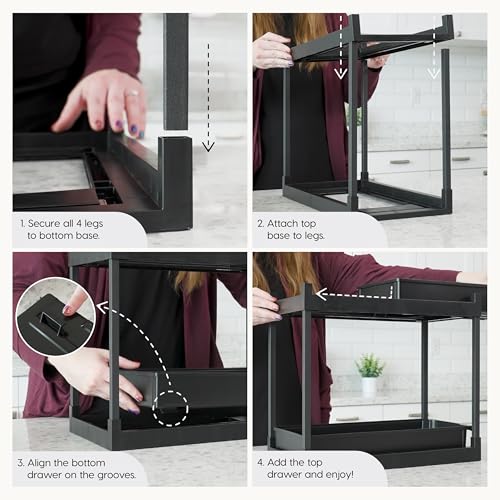 1. Secure all 4 legs to bottom base.

2. Attach top base to legs.

3. Align the bottom drawer on the grooves.

4. Add the top drawer and enjoy!