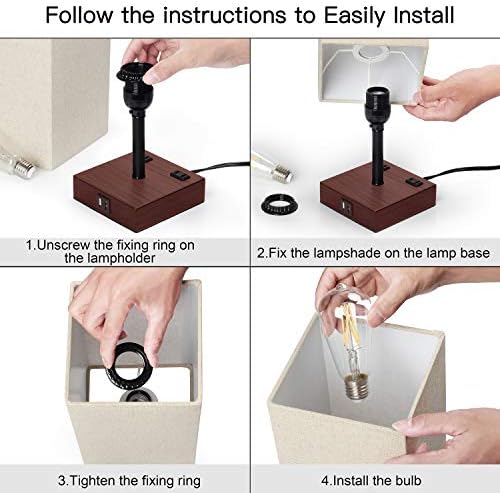 Follow the instructions to Easily Install

1.Unscrew the fixing ring on the lampholder

2.Fix the lampshade on the lamp base

3.Tighten the fixing ring

4.Install the bulb