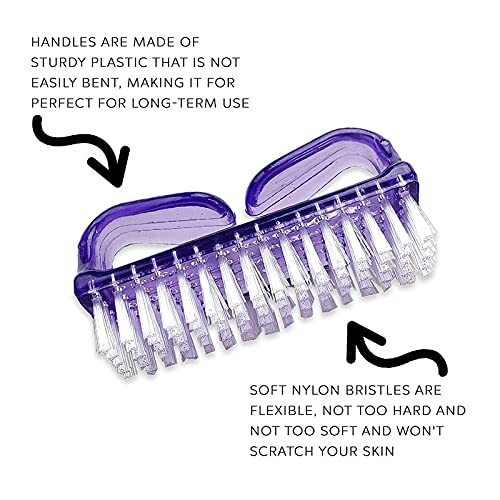 HANDLES ARE MADE OF STURDY PLASTIC THAT IS NOT EASILY BENT, MAKING IT FOR PERFECT FOR LONG-TERM USE

SOFT NYLON BRISTLES ARE FLEXIBLE, NOT TOO HARD AND NOT TOO SOFT AND WON'T SCRATCH YOUR SKIN