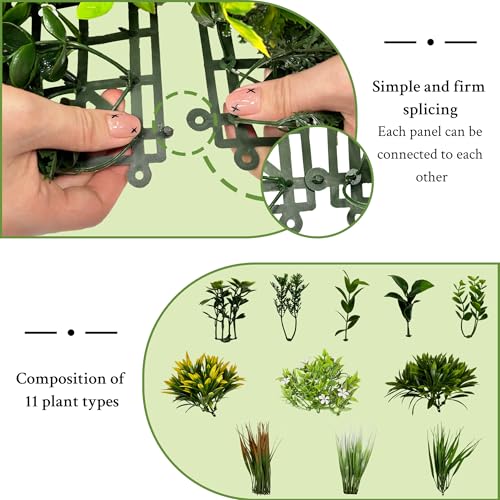 Simple and firm splicing

Each panel can be connected to each other

Composition of 11 plant types