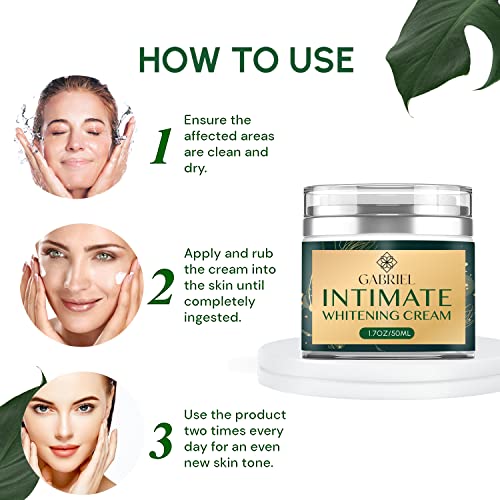 HOW TO USE

1 Ensure the affected areas are clean and dry.

2 Apply and rub the cream into the skin until completely ingested.

3 Use the product two times every day for an even new skin tone.

GABRIEL
INTIMATE
WHITENING CREAM
1.7OZ/50ML