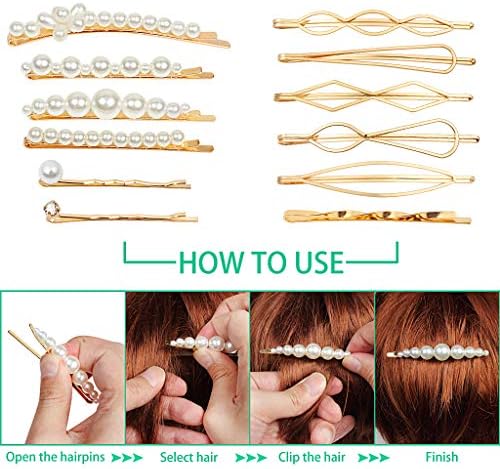 HOW TO USE

Open the hairpins ➤➤➤ Select hair ➤➤➤ Clip the hair ➤➤➤ Finish