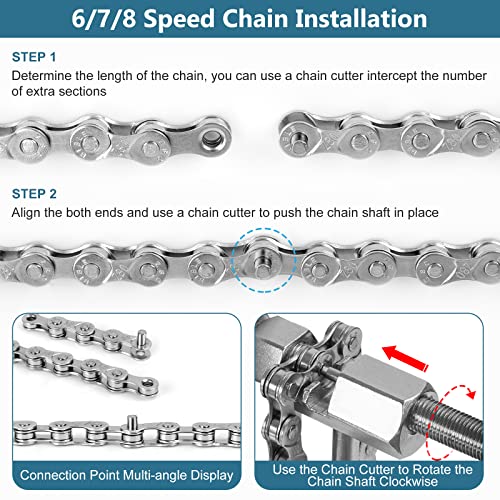 6/7/8 Speed Chain Installation

STEP 1

Determine the length of the chain, you can use a chain cutter intercept the number of extra sections

STEP 2

Align the both ends and use a chain cutter to push the chain shaft in place

Connection Point Multi-angle Display

Use the Chain Cutter to Rotate the Chain Shaft Clockwise