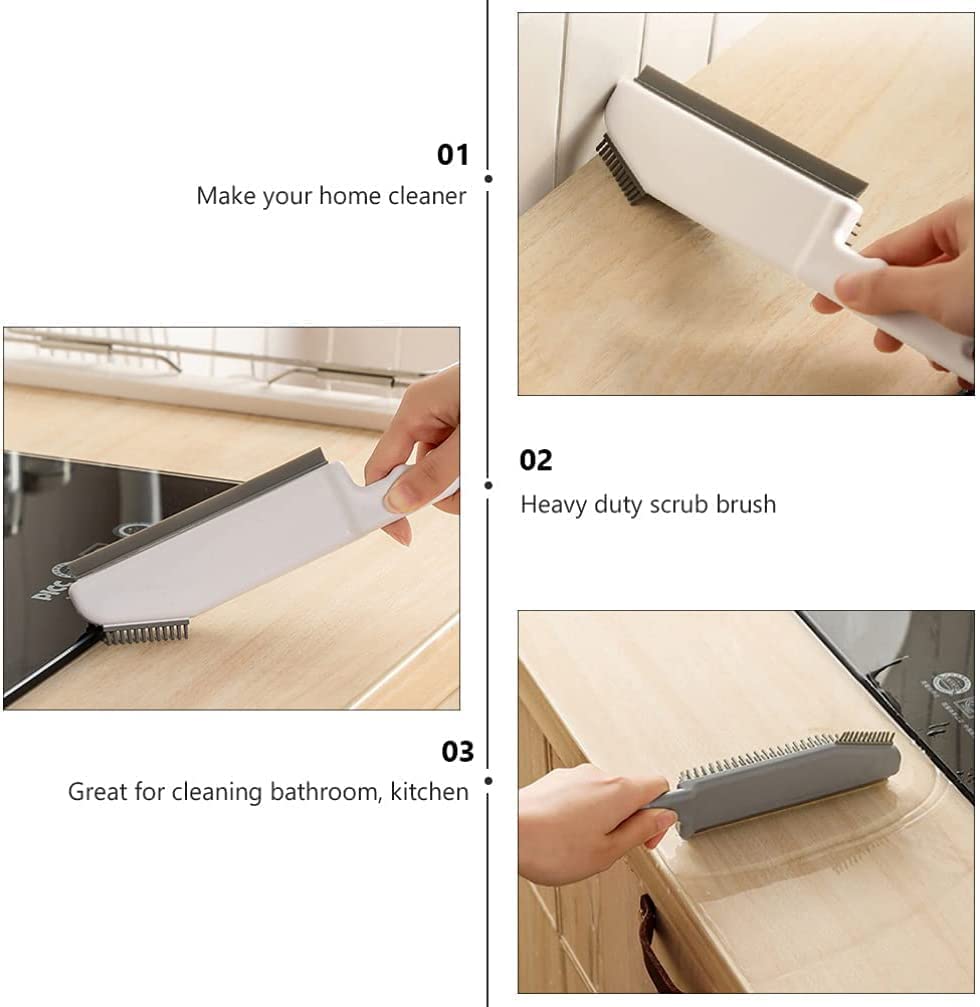 01
Make your home cleaner

02
Heavy duty scrub brush

03
Great for cleaning bathroom, kitchen