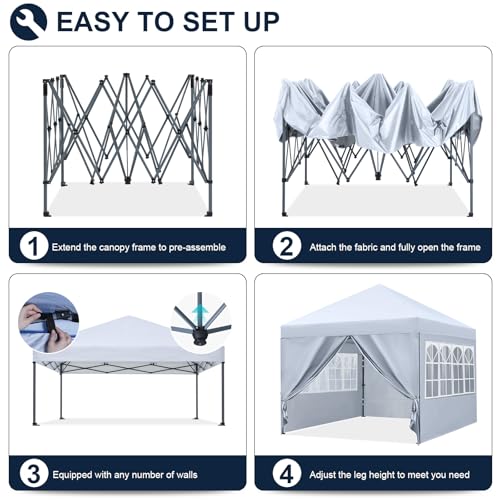 EASY TO SET UP

1 Extend the canopy frame to pre-assemble

2 Attach the fabric and fully open the frame

3 Equipped with any number of walls

4 Adjust the leg height to meet you need