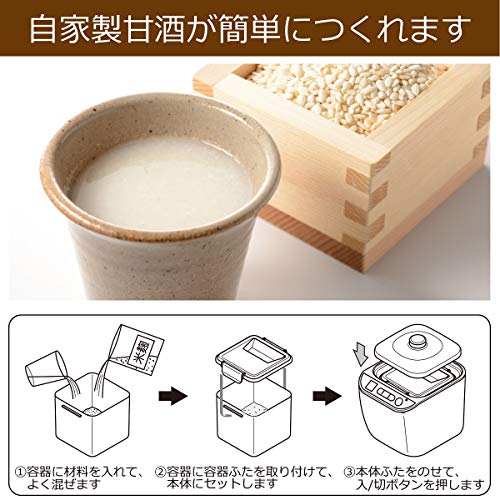 自家製甘酒が簡単につくれます

米麹

①容器に材料を入れて、よく混ぜます

②容器に容器ふたを取り付けて、本体にセットします

③本体ふたをのせて、入/切ボタンを押します