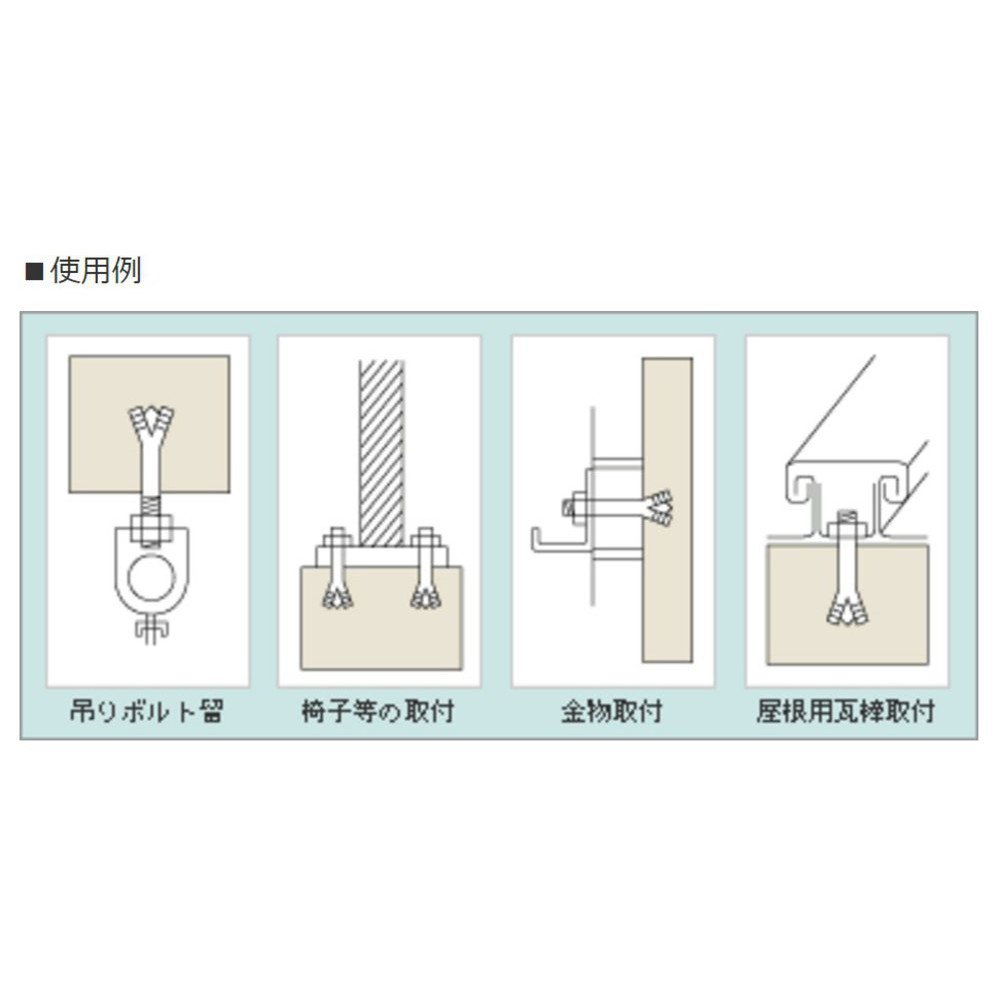 ■使用例

吊りボルト留

椅子等の取付

金物取付

屋根用瓦棒取付