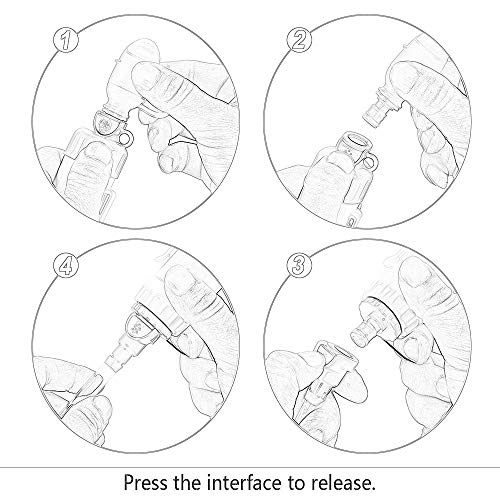 1

2

4

3

Press the interface to release.