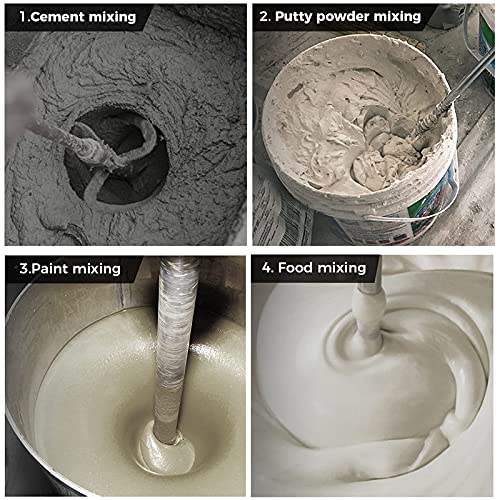 1.Cement mixing

2. Putty powder mixing

3.Paint mixing

4. Food mixing