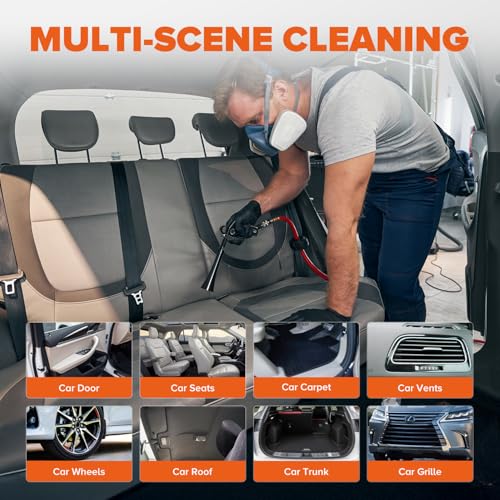 MULTI-SCENE CLEANING

Car Door

Car Seats

Car Carpet

Car Vents

Car Wheels

Car Roof

Car Trunk

Car Grille