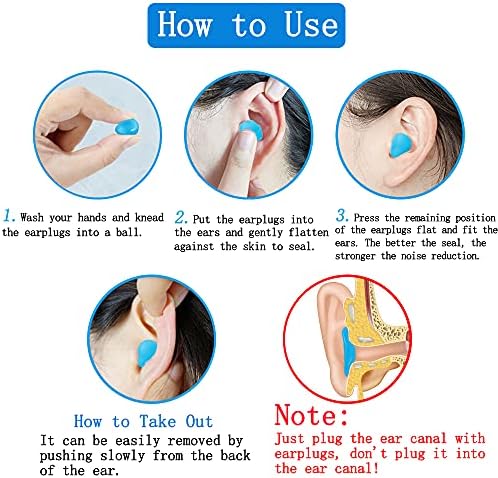 How to Use

1. Wash your hands and knead the earplugs into a ball.

2. Put the earplugs into the ears and gently flatten against the skin to seal.

3. Press the remaining position of the earplugs flat and fit the ears. The better the seal, the stronger the noise reduction.

How to Take Out
It can be easily removed by pushing slowly from the back of the ear.

Note:
Just plug the ear canal with earplugs, don't plug it into the ear canal!