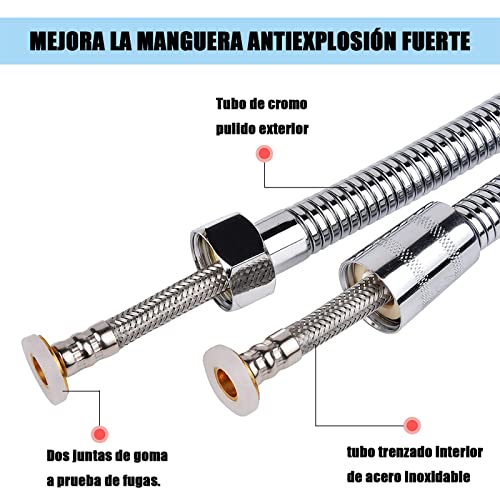 MEJORA LA MANGUERA ANTIEXPLOSIÓN FUERTE

Tubo de cromo pulido exterior

Dos juntas de goma a prueba de fugas.

tubo trenzado interior de acero inoxidable