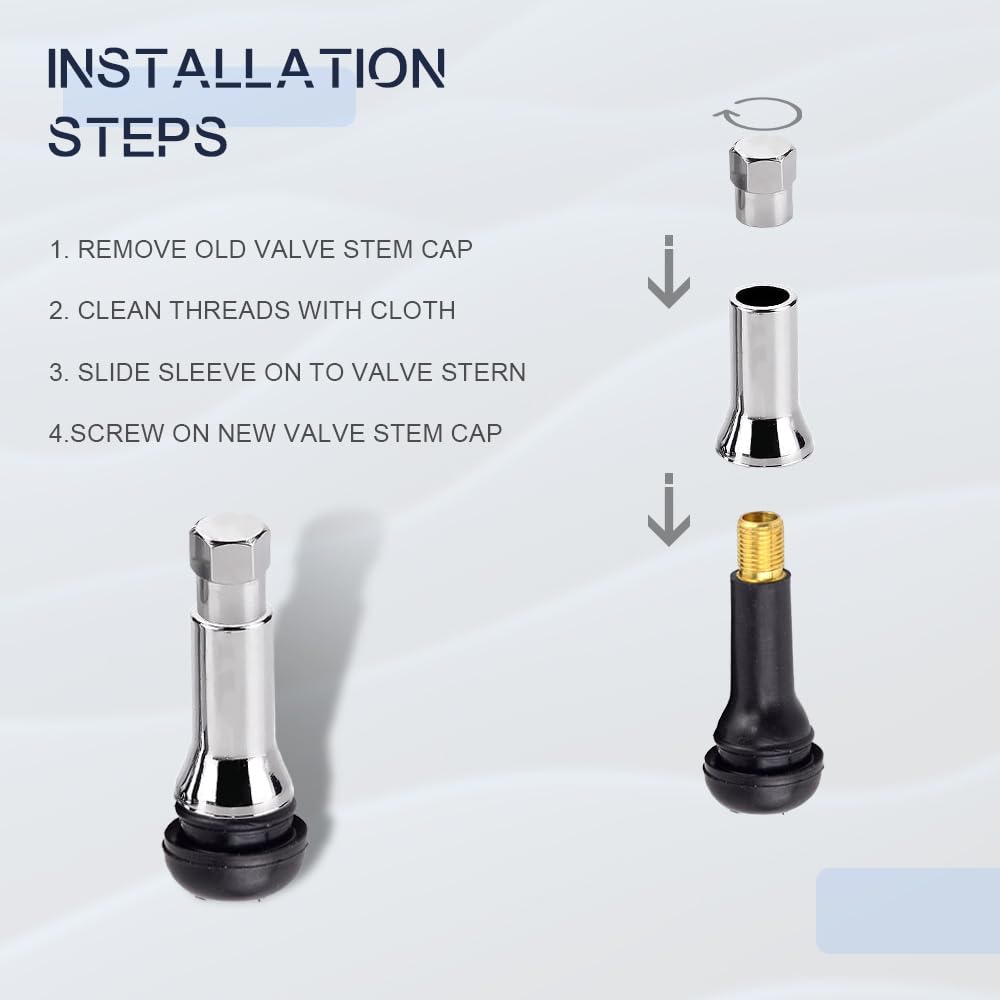 INSTALLATION STEPS

1. REMOVE OLD VALVE STEM CAP

2. CLEAN THREADS WITH CLOTH

3. SLIDE SLEEVE ON TO VALVE STERN

4.SCREW ON NEW VALVE STEM CAP