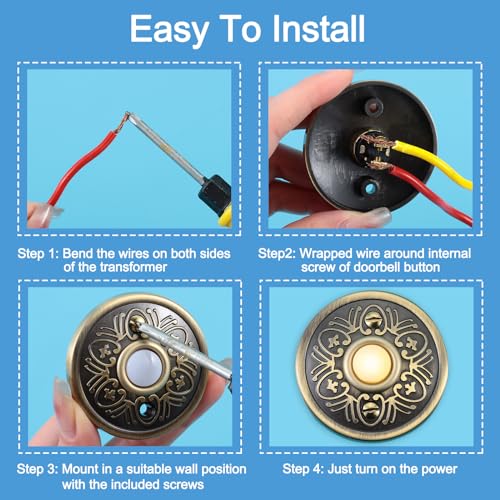 Easy To Install

Step 1: Bend the wires on both sides of the transformer

Step2: Wrapped wire around internal screw of doorbell button

Step 3: Mount in a suitable wall position with the included screws

Step 4: Just turn on the power