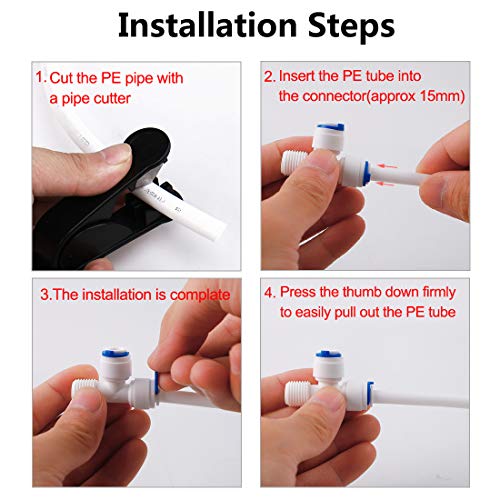 Installation Steps

1. Cut the PE pipe with a pipe cutter

2. Insert the PE tube into the connector(approx 15mm)

3.The installation is complate

4. Press the thumb down firmly to easily pull out the PE tube