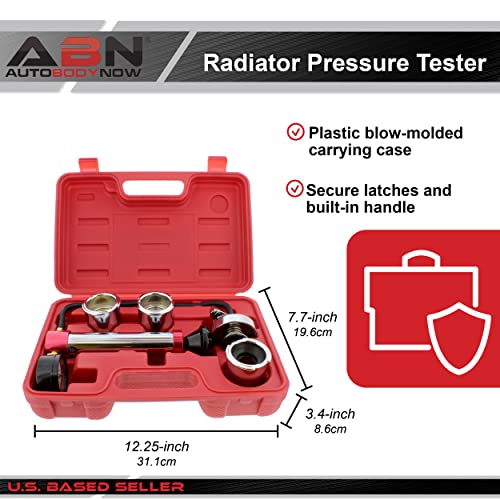 ABN
AUTOBODYNOW

Radiator Pressure Tester

Plastic blow-molded carrying case

Secure latches and built-in handle

7.7-inch
19.6cm

3.4-inch
8.6cm

12.25-inch
31.1cm

U.S. BASED SELLER