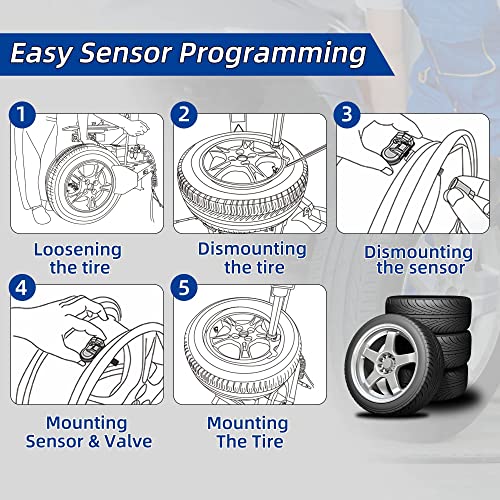 Easy Sensor Programming

1

Loosening the tire

2

Dismounting the tire

3

Dismounting the sensor

4

Mounting Sensor & Valve

5

Mounting The Tire