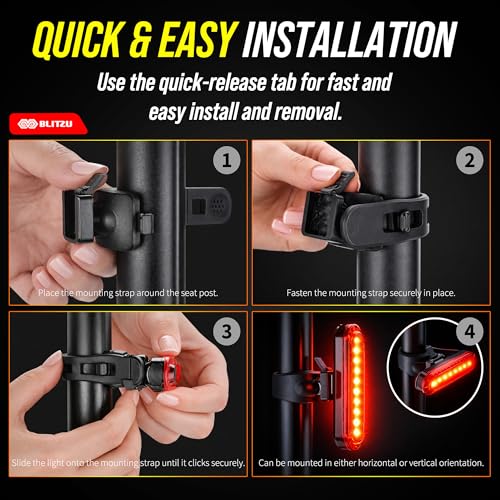 QUICK & EASY INSTALLATION

Use the quick-release tab for fast and easy install and removal.

BLITZU

1

Place the mounting strap around the seat post.

2

Fasten the mounting strap securely in place.

3

Slide the light onto the mounting strap until it clicks securely.

4

Can be mounted in either horizontal or vertical orientation.