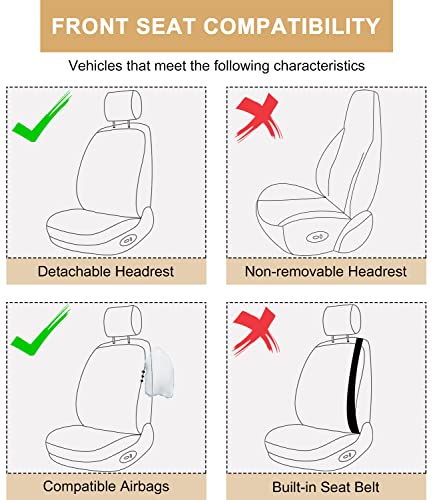 FRONT SEAT COMPATIBILITY

Vehicles that meet the following characteristics

Detachable Headrest

Non-removable Headrest

Compatible Airbags

Built-in Seat Belt