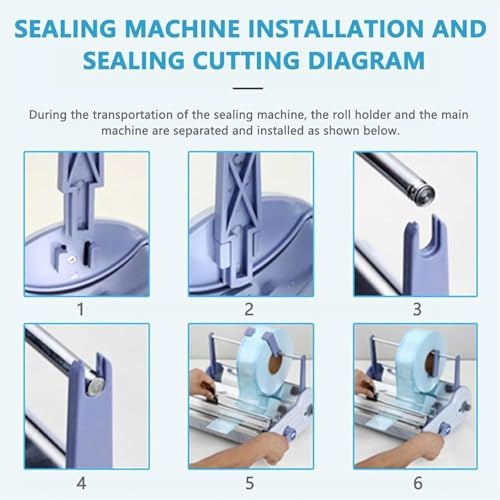 SEALING MACHINE INSTALLATION AND SEALING CUTTING DIAGRAM

During the transportation of the sealing machine, the roll holder and the main machine are separated and installed as shown below.

1

2

3

4

5

6