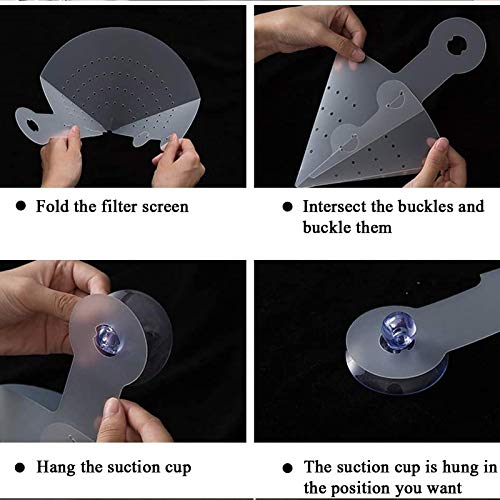 ● Fold the filter screen

● Intersect the buckles and buckle them

● Hang the suction cup

● The suction cup is hung in the position you want