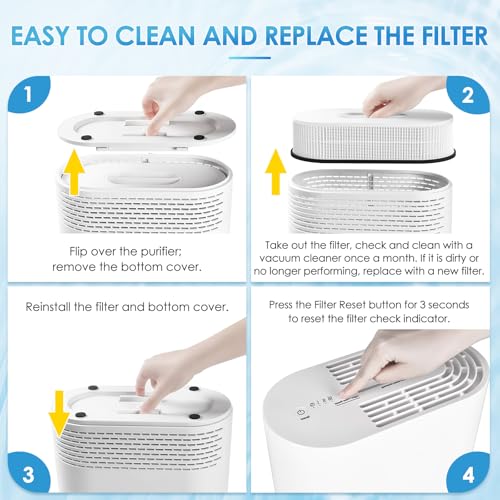 EASY TO CLEAN AND REPLACE THE FILTER

1

Flip over the purifier; remove the bottom cover.

2

Take out the filter, check and clean with a vacuum cleaner once a month. If it is dirty or no longer performing, replace with a new filter.

Reinstall the filter and bottom cover.

3

Press the Filter Reset button for 3 seconds to reset the filter check indicator.

4