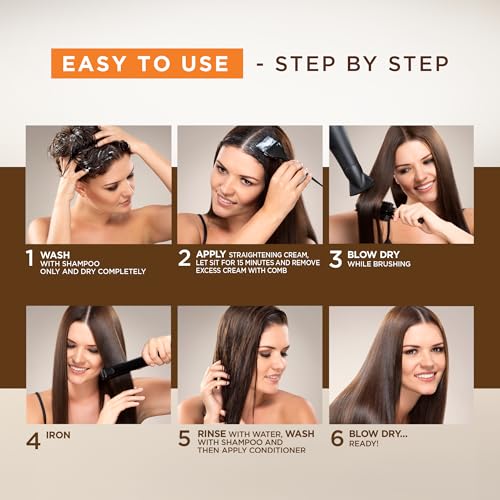 EASY TO USE - STEP BY STEP

1 WASH WITH SHAMPOO ONLY AND DRY COMPLETELY

2 APPLY STRAIGHTENING CREAM, LET SIT FOR 15 MINUTES AND REMOVE EXCESS CREAM WITH COMB

3 BLOW DRY WHILE BRUSHING

4 IRON

5 RINSE WITH WATER, WASH WITH SHAMPOO AND THEN APPLY CONDITIONER

6 BLOW DRY... READY!