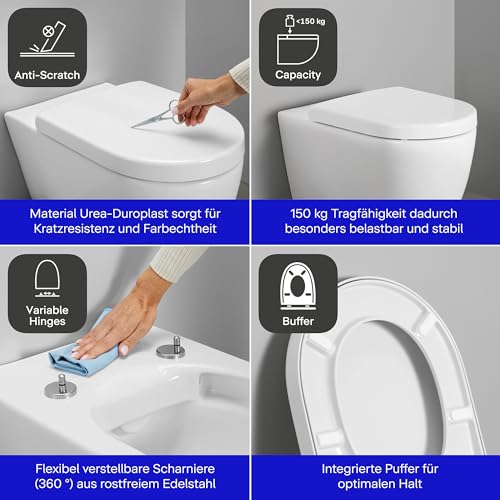 Anti-Scratch

Material Urea-Duroplast sorgt für Kratzresistenz und Farbechtheit

<150 kg

Capacity

150 kg Tragfähigkeit dadurch besonders belastbar und stabil

Variable Hinges

Flexibel verstellbare Scharniere (360 °) aus rostfreiem Edelstahl

Buffer

Integrierte Puffer für optimalen Halt