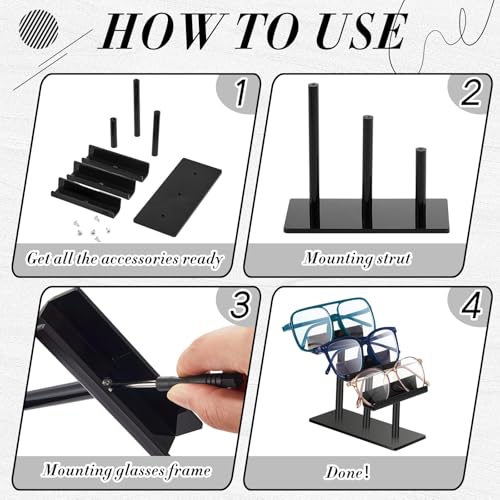 HOW TO USE

1

Get all the accessories ready

2

Mounting strut

3

Mounting glasses frame

4

Done!