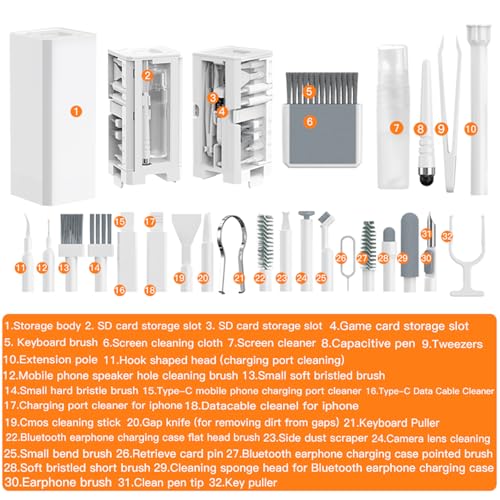 1 2 3 4 5 6 7 8 9 10

11 12 13 14 15 16 17 18 19 20 21 22 23 24 25 26 27 28 29 30 31 32

1.Storage body 2. SD card storage slot 3. SD card storage slot 4.Game card storage slot
5. Keyboard brush 6.Screen cleaning cloth 7.Screen cleaner 8.Capacitive pen 9.Tweezers
10.Extension pole 11.Hook shaped head (charging port cleaning)
12.Mobile phone speaker hole cleaning brush 13.Small soft bristled brush
14.Small hard bristle brush 15.Type-C mobile phone charging port cleaner 16.Type-C Data Cable Cleaner
17.Charging port cleaner for iphone 18.Datacable cleanel for iphone
19.Cmos cleaning stick 20.Gap knife (for removing dirt from gaps) 21.Keyboard Puller
22.Bluetooth earphone charging case flat head brush 23.Side dust scraper 24.Camera lens cleaning
25.Small bend brush 26.Retrieve card pin 27.Bluetooth earphone charging case pointed brush
28.Soft bristled short brush 29.Cleaning sponge head for Bluetooth earphone charging case
30.Earphone brush 31.Clean pen tip 32.Key puller