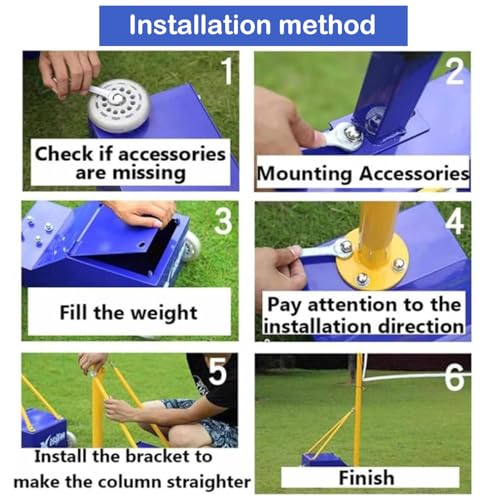 Installation method

1
Check if accessories are missing

2
Mounting Accessories

3
Fill the weight

4
Pay attention to the installation direction

5
Install the bracket to make the column straighter

6
Finish