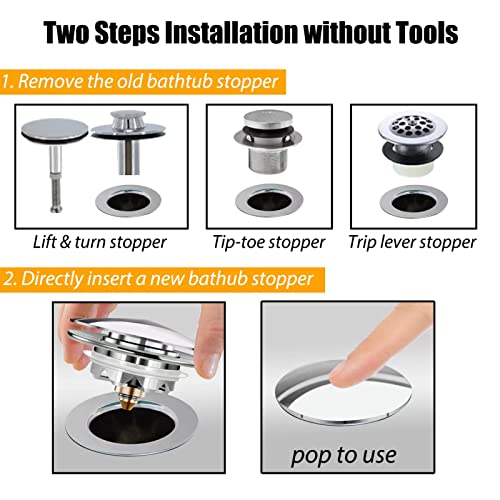 Two Steps Installation without Tools

1. Remove the old bathtub stopper

Lift & turn stopper

Tip-toe stopper

Trip lever stopper

2. Directly insert a new bathub stopper

pop to use