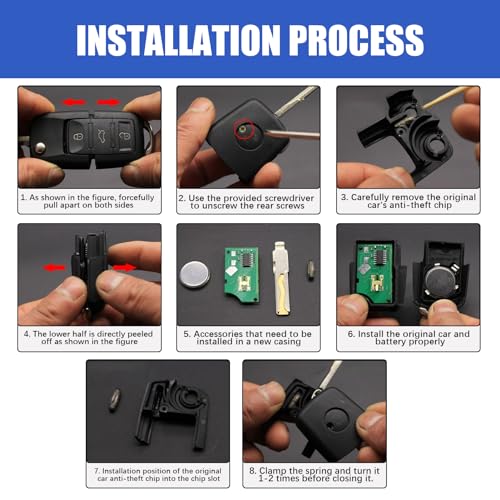 INSTALLATION PROCESS

1. As shown in the figure, forcefully pull apart on both sides

2. Use the provided screwdriver to unscrew the rear screws

3. Carefully remove the original car's anti-theft chip

4. The lower half is directly peeled off as shown in the figure

5. Accessories that need to be installed in a new casing

6. Install the original car and battery properly

7. Installation position of the original car anti-theft chip into the chip slot

8. Clamp the spring and turn it 1-2 times before closing it.