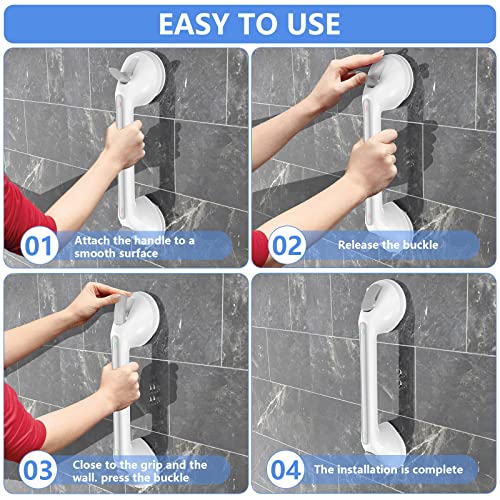 EASY TO USE

01 Attach the handle to a smooth surface

02 Release the buckle

03 Close to the grip and the wall. press the buckle

04 The installation is complete