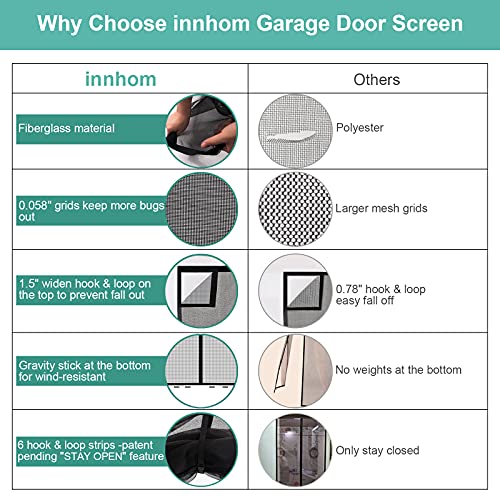 Why Choose innhom Garage Door Screen

| innhom | Others |
|---|---|
| Fiberglass material | Polyester |
| 0.058" grids keep more bugs out | Larger mesh grids |
| 1.5" widen hook & loop on the top to prevent fall out | 0.78" hook & loop easy fall off |
| Gravity stick at the bottom for wind-resistant | No weights at the bottom |
| 6 hook & loop strips -patent pending "STAY OPEN" feature | Only stay closed |