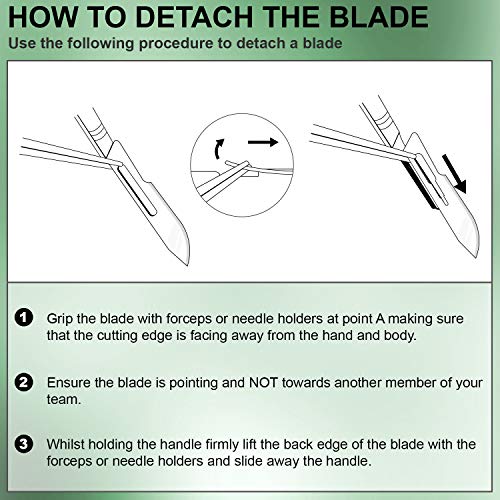 HOW TO DETACH THE BLADE
Use the following procedure to detach a blade

1 Grip the blade with forceps or needle holders at point A making sure that the cutting edge is facing away from the hand and body.

2 Ensure the blade is pointing and NOT towards another member of your team.

3 Whilst holding the handle firmly lift the back edge of the blade with the forceps or needle holders and slide away the handle.