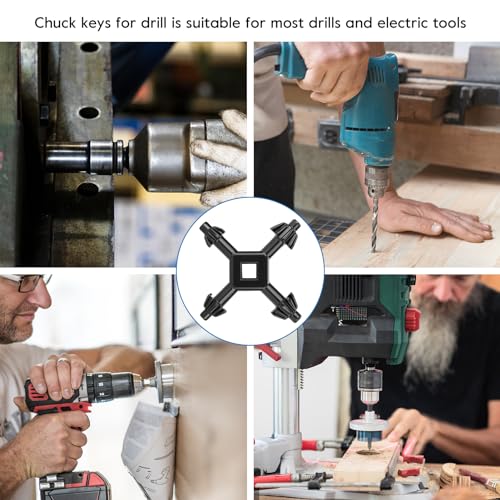 Chuck keys for drill is suitable for most drills and electric tools