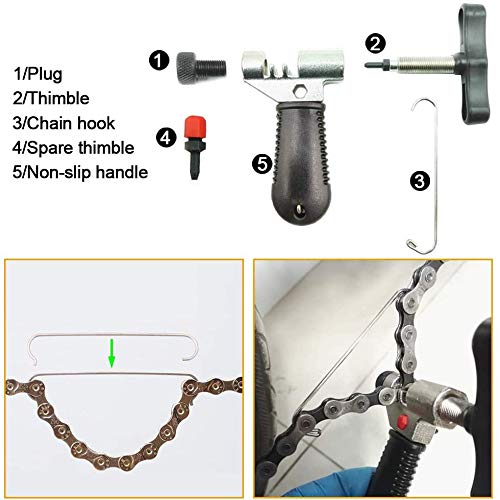 1/Plug
2/Thimble
3/Chain hook
4/Spare thimble
5/Non-slip handle

1
2
4
5
3