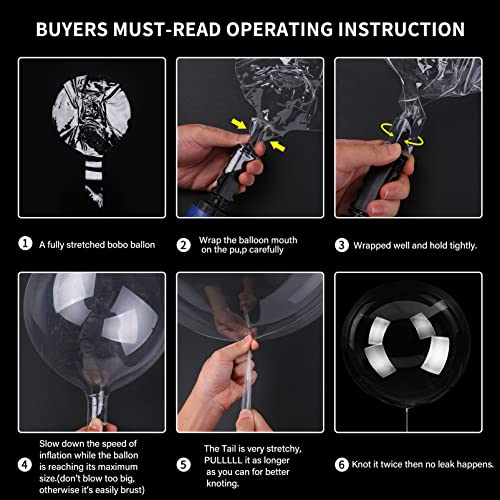 BUYERS MUST-READ OPERATING INSTRUCTION

1 A fully stretched bobo ballon

2 Wrap the balloon mouth on the pu,p carefully

3 Wrapped well and hold tightly.

4 Slow down the speed of inflation while the ballon is reaching its maximum size.(don't blow too big, otherwise it's easily brust)

5 The Tail is very stretchy, PULLLLL it as longer as you can for better knoting.

6 Knot it twice then no leak happens.