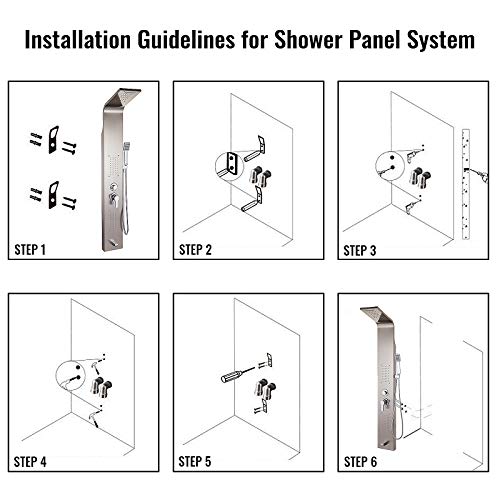 Installation Guidelines for Shower Panel System

STEP 1

STEP 2

STEP 3

STEP 4

STEP 5

STEP 6