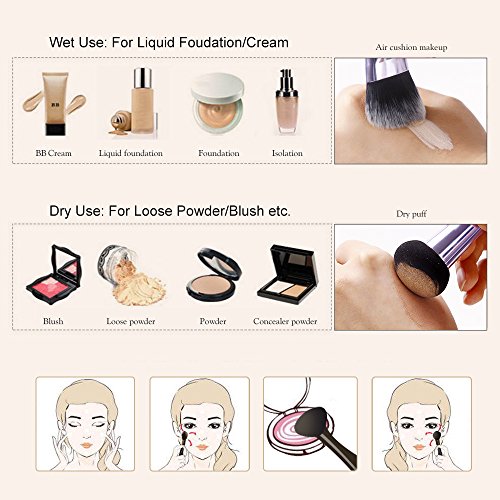 Wet Use: For Liquid Foudation/Cream

BB

BB Cream

Liquid foundation

Foundation

Isolation

Air cushion makeup

Dry Use: For Loose Powder/Blush etc.

Blush

Loose powder

Powder

Concealer powder

Dry puff