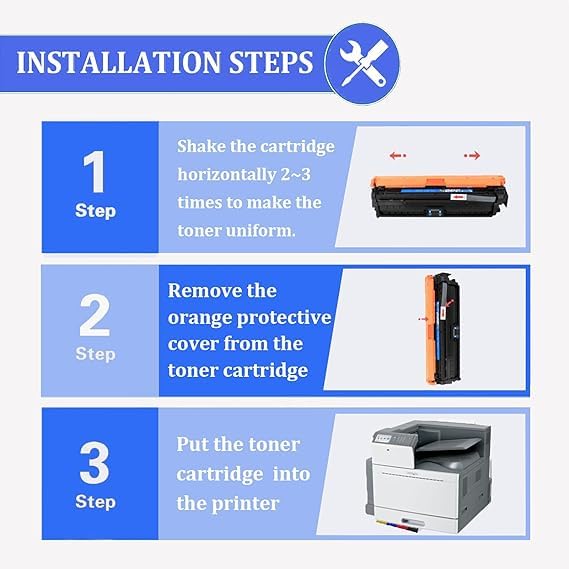 INSTALLATION STEPS

1
Step

Shake the cartridge horizontally 2~3 times to make the toner uniform.

2
Step

Remove the orange protective cover from the toner cartridge

3
Step

Put the toner cartridge into the printer