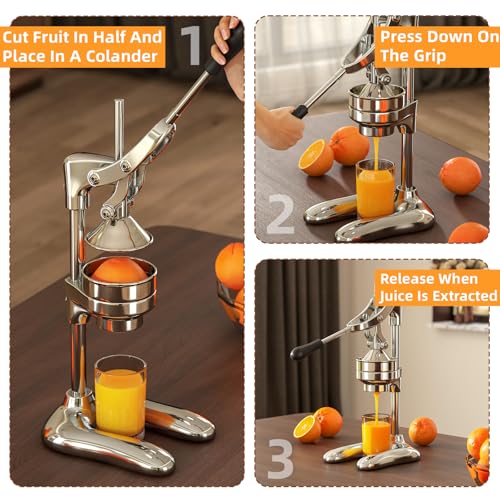 Cut Fruit In Half And Place In A Colander

1

Press Down On The Grip

2

Release When Juice Is Extracted

3