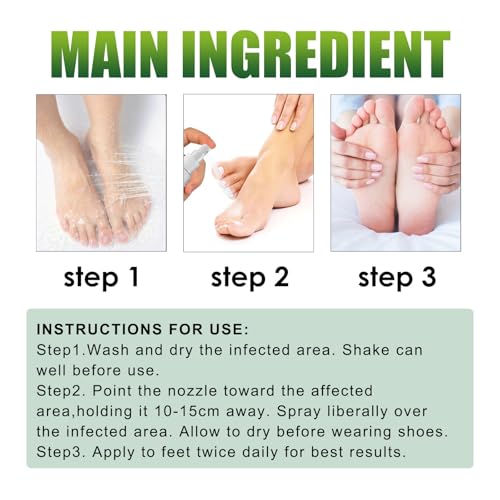 MAIN INGREDIENT

step 1

step 2

step 3

INSTRUCTIONS FOR USE:
Step1.Wash and dry the infected area. Shake can well before use.
Step2. Point the nozzle toward the affected area,holding it 10-15cm away. Spray liberally over the infected area. Allow to dry before wearing shoes.
Step3. Apply to feet twice daily for best results.