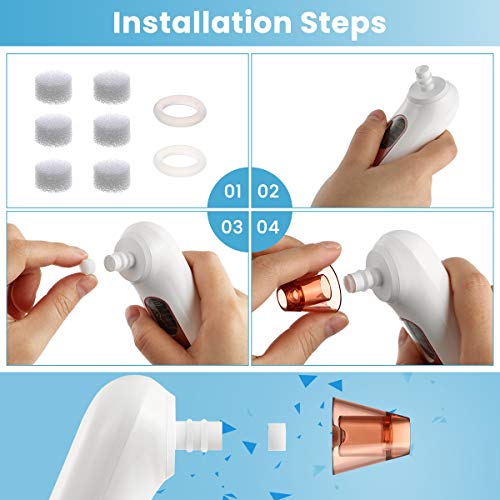 Installation Steps

01

02

03

04