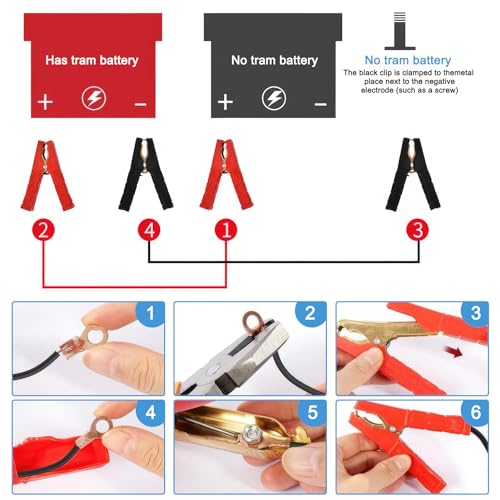 Has tram battery

+ −

No tram battery

+ −

No tram battery
The black clip is clamped to themetal place next to the negative electrode (such as a screw)

2 4 1 3

1 2 3 4 5 6